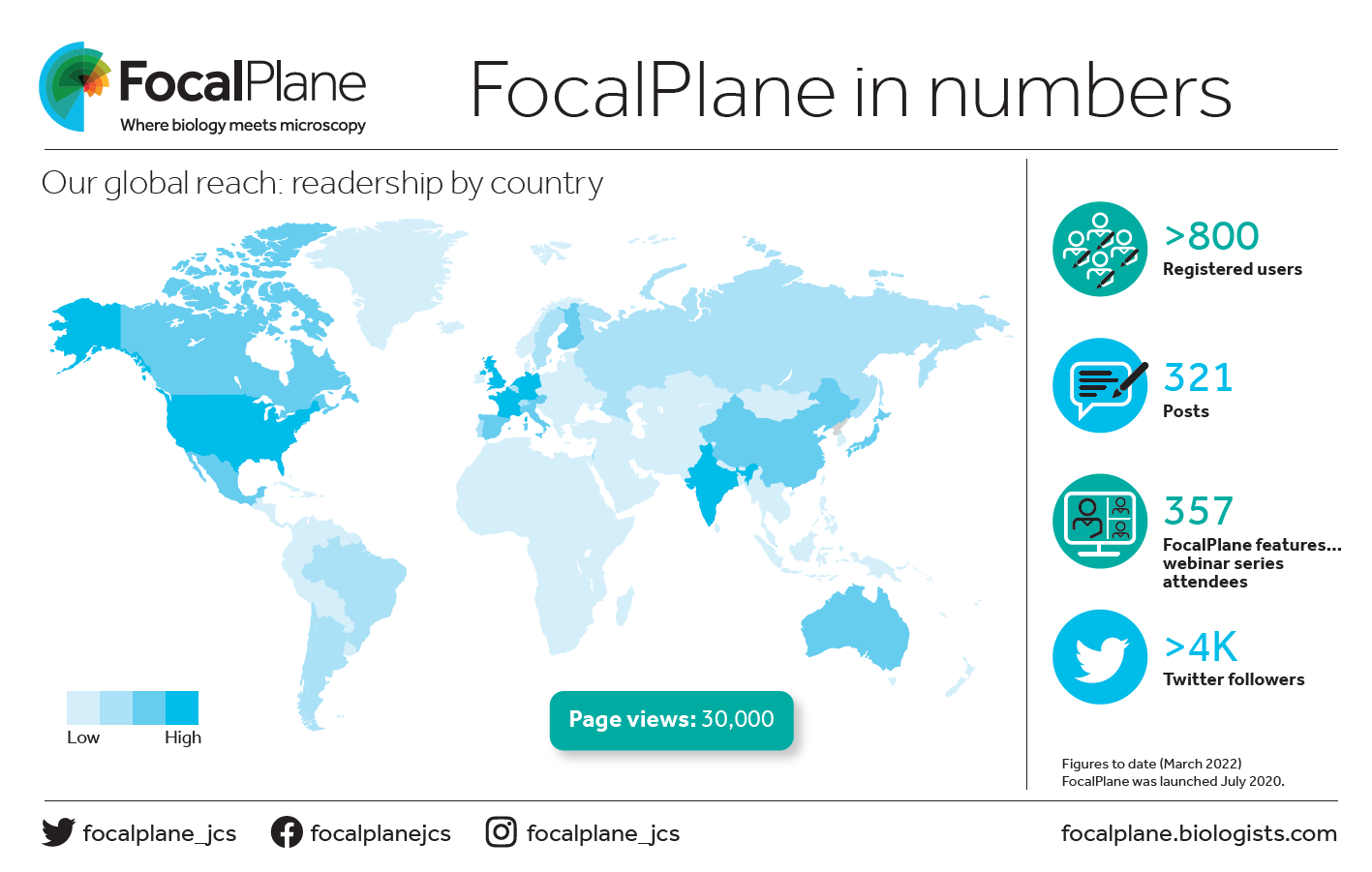 FocalPlane
Where biology meets microscopy

FocalPlane in numbers

Our global reach: readership by country

Low High

Page views: 30,000

>800
Registered users

321
Posts

357
FocalPlane features... webinar series attendees

>4K
Twitter followers

Figures to date (March 2022)
FocalPlane was launched July 2020.

focalplane_jcs focalplanejcs focalplane_jcs focalplane.biologists.com