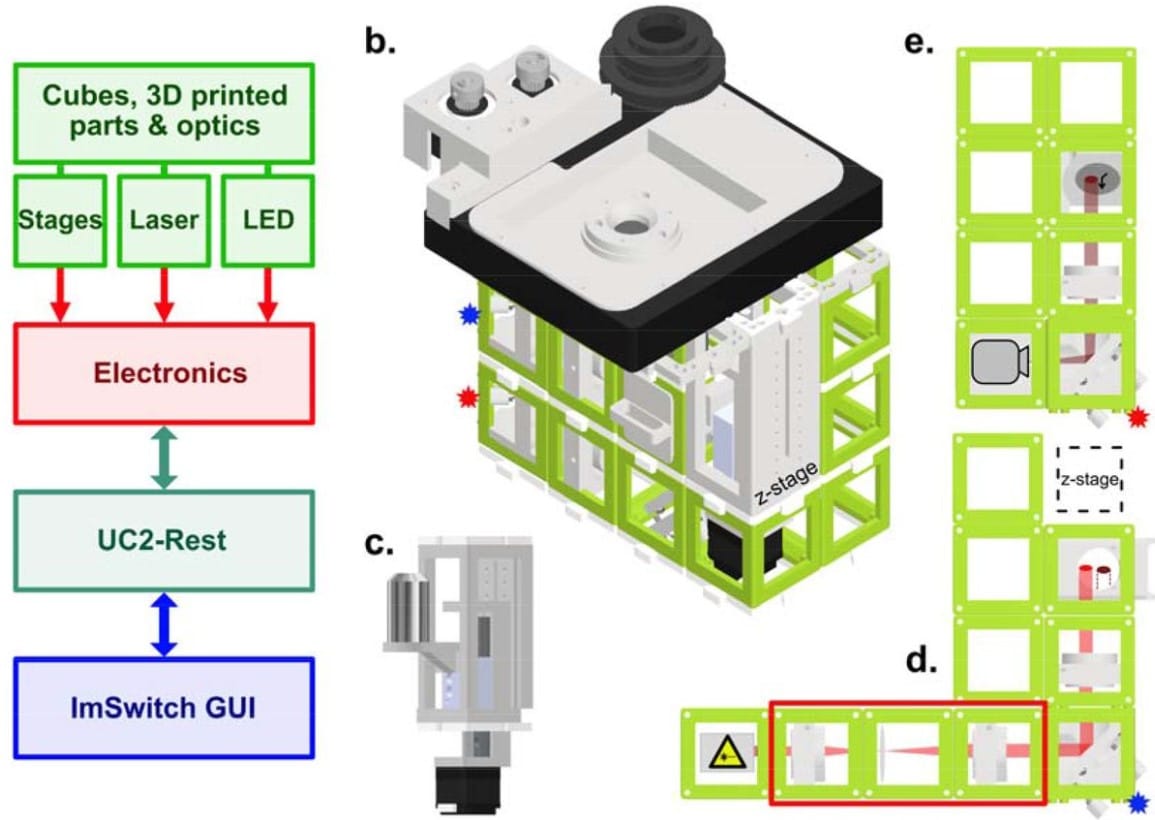 Cubes, 3D printed parts & optics

Stages

Laser

LED

Electronics

UC2-Rest

ImSwitch GUI

b.

z-stage

c.

e.

z-stage

d.